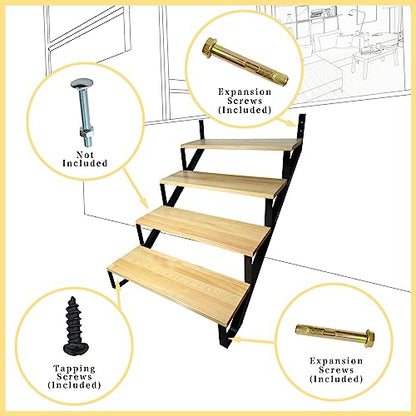 Expansion Screws (Included)

Not Included

Tapping Screws (Included)

Expansion Screws (Included)