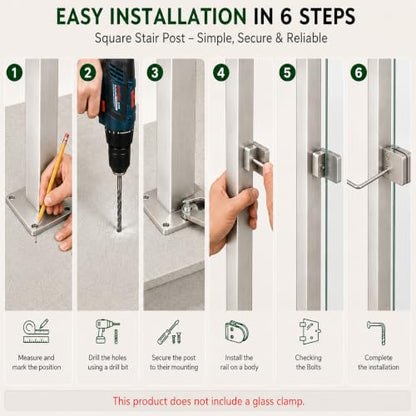 EASY INSTALLATION IN 6 STEPS

Square Stair Post – Simple, Secure & Reliable

1

2

3

4

5

6

Measure and mark the position

Drill the holes using a drill bit

Secure the post to their mounting

Install the rail on a body

Checking the Bolts

Complete the installation

This product does not include a glass clamp.