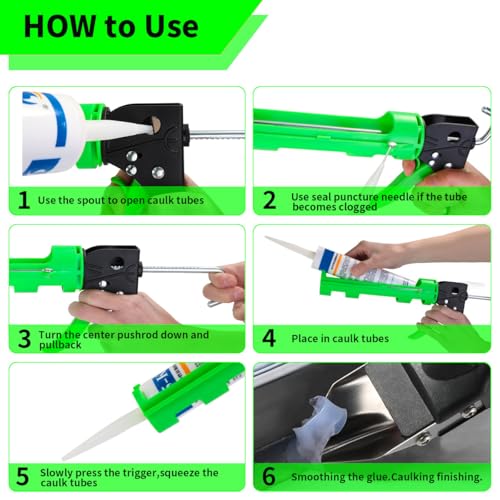 HOW to Use

1 Use the spout to open caulk tubes

2 Use seal puncture needle if the tube becomes clogged

3 Turn the center pushrod down and pullback

4 Place in caulk tubes

5 Slowly press the trigger,squeeze the caulk tubes

6 Smoothing the glue.Caulking finishing.