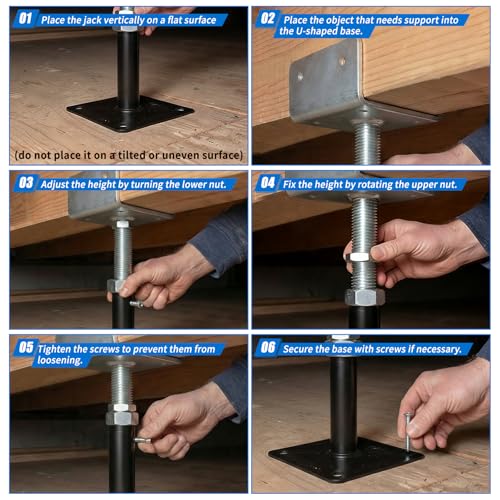 01 Place the jack vertically on a flat surface

(do not place it on a tilted or uneven surface)

02 Place the object that needs support into the U-shaped base.

03 Adjust the height by turning the lower nut.

04 Fix the height by rotating the upper nut.

05 Tighten the screws to prevent them from loosening.

06 Secure the base with screws if necessary.