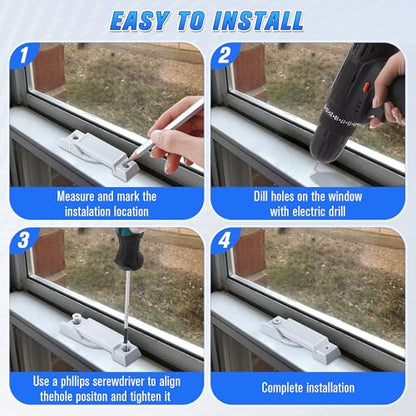 EASY TO INSTALL

1
Measure and mark the instalation location

2
Dill holes on the window with electric drill

3
Use a phllips serewdriver to align thehole positon and tighten it

4
Complete installation