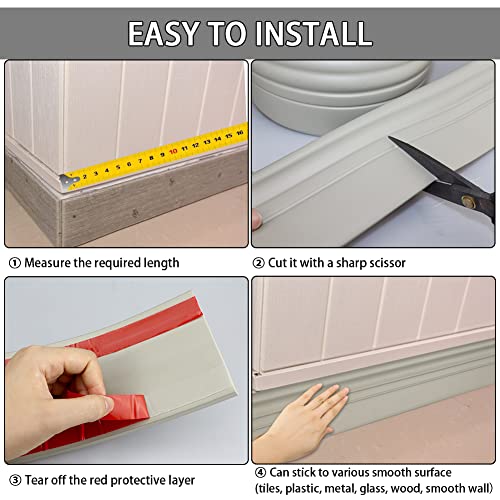 EASY TO INSTALL

2 3 4 5 6 7 8 9 10 11 12 13 14 15 16

① Measure the required length

② Cut it with a sharp scissor

③ Tear off the red protective layer

④ Can stick to various smooth surface (tiles, plastic, metal, glass, wood, smooth wall)