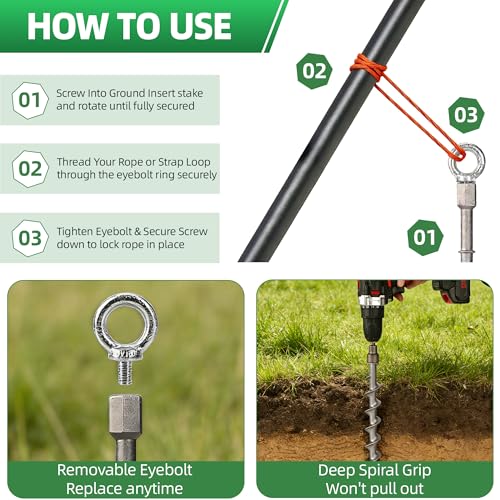 HOW TO USE

01 Screw Into Ground Insert stake and rotate until fully secured

02 Thread Your Rope or Strap Loop through the eyebolt ring securely

03 Tighten Eyebolt & Secure Screw down to lock rope in place

02

03

01

Removable Eyebolt
Replace anytime

Deep Spiral Grip
Won't pull out