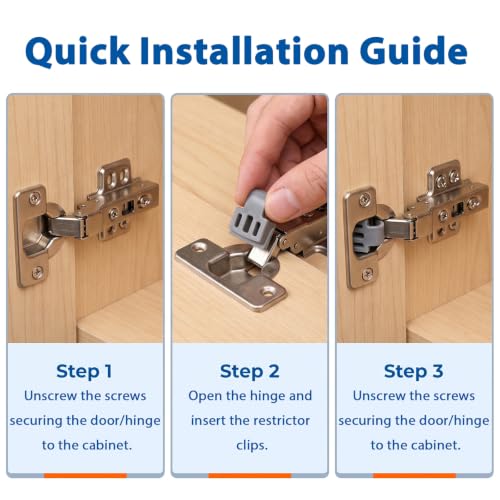 Quick Installation Guide

Step 1
Unscrew the screws securing the door/hinge to the cabinet.

Step 2
Open the hinge and insert the restrictor clips.

Step 3
Unscrew the screws securing the door/hinge to the cabinet.