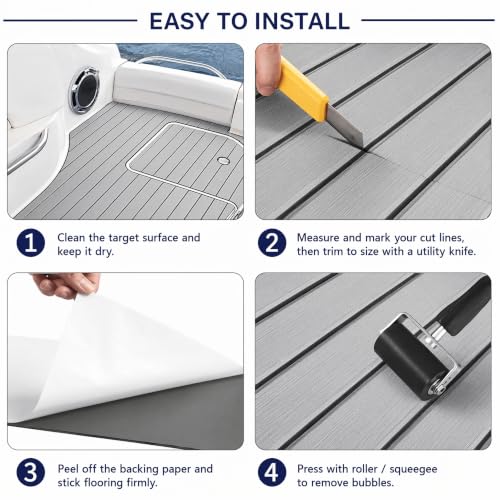 EASY TO INSTALL

1 Clean the target surface and keep it dry.

2 Measure and mark your cut lines, then trim to size with a utility knife.

3 Peel off the backing paper and stick flooring firmly.

4 Press with roller / squeegee to remove bubbles.