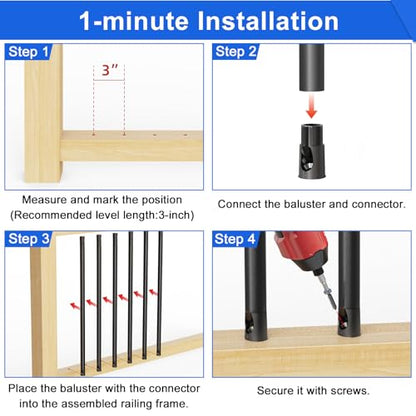 1-minute Installation

Step 1

3"

Measure and mark the position (Recommended level length:3-inch)

Step 2

Connect the baluster and connector.

Step 3

Place the baluster with the connector into the assembled railing frame.

Step 4

Secure it with screws.