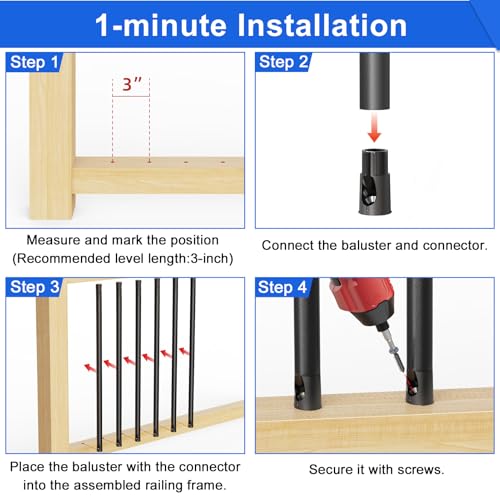 1-minute Installation

Step 1

3"

Measure and mark the position (Recommended level length:3-inch)

Step 2

Connect the baluster and connector.

Step 3

Place the baluster with the connector into the assembled railing frame.

Step 4

Secure it with screws.