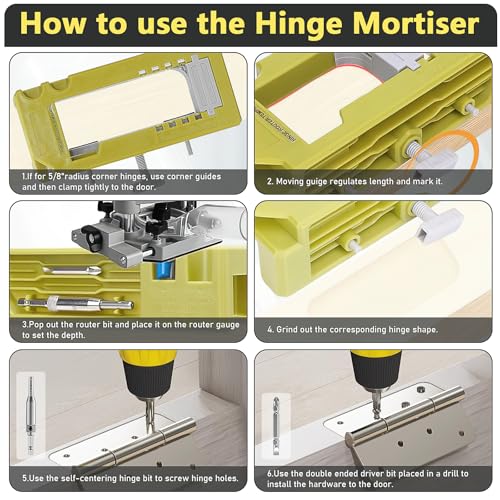 How to use the Hinge Mortiser

1.If for 5/8"radius corner hinges, use corner guides and then clamp tightly to the door.

2. Moving guige regulates length and mark it.

3.Pop out the router bit and place it on the router gauge to set the depth.

4. Grind out the corresponding hinge shape.

5.Use the self-centering hinge bit to screw hinge holes.

6.Use the double ended driver bit placed in a drill to install the hardware to the door.