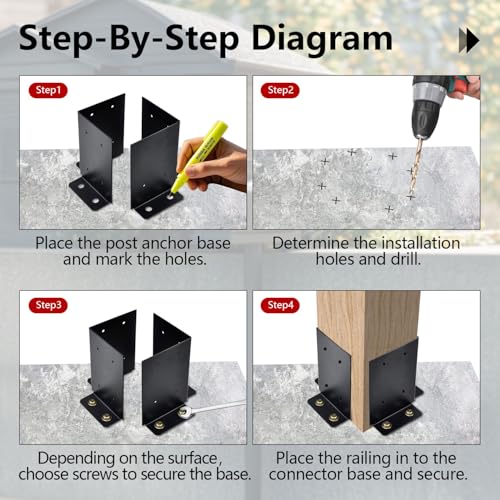 Step-By-Step Diagram

Step1

Place the post anchor base and mark the holes.

Step2

Determine the installation holes and drill.

Step3

Depending on the surface, choose screws to secure the base.

Step4

Place the railing in to the connector base and secure.