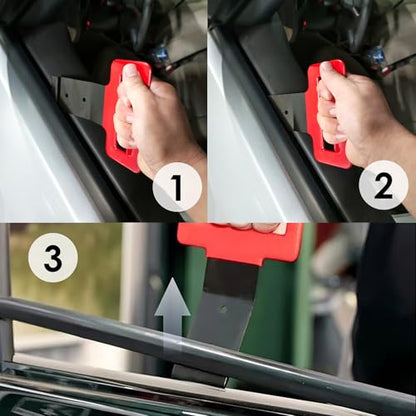 1

2

3