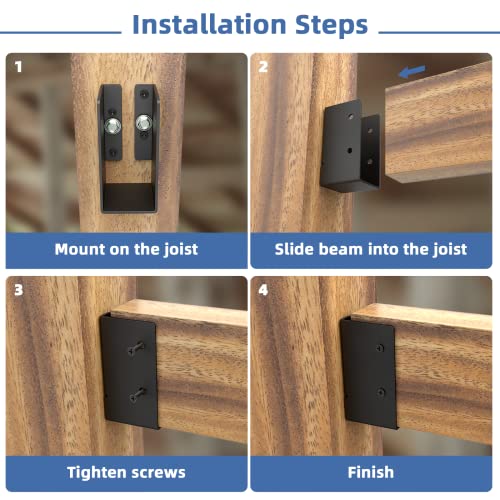 Installation Steps

1

Mount on the joist

2

Slide beam into the joist

3

Tighten screws

4

Finish