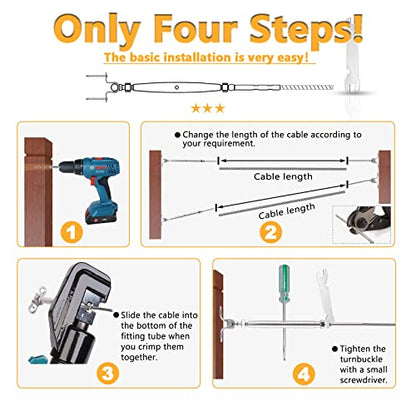 Only Four Steps!

The basic installation is very easy!

★★★

1

● Change the length of the cable according to your requirement.

Cable length

Cable length

2

● Slide the cable into the bottom of the fitting tube when you crimp them together.

3

● Tighten the turnbuckle with a small screwdriver.

4