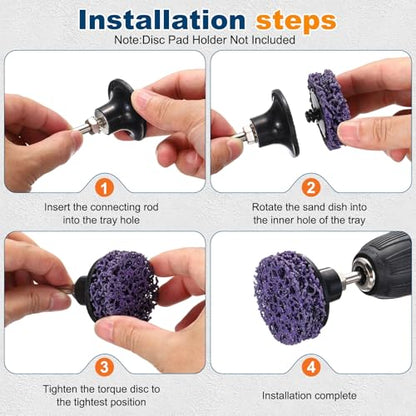 Installation steps
Note:Disc Pad Holder Not Included

1
Insert the connecting rod into the tray hole

2
Rotate the sand dish into the inner hole of the tray

3
Tighten the torque disc to the tightest position

4
Installation complete