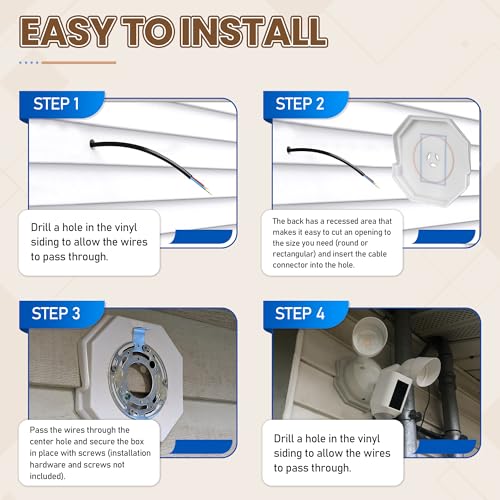 EASY TO INSTALL

STEP 1

Drill a hole in the vinyl siding to allow the wires to pass through.

STEP 2

The back has a recessed area that makes it easy to cut an opening to the size you need (round or rectangular) and insert the cable connector into the hole.

STEP 3

Pass the wires through the center hole and secure the box in place with screws (installation hardware and screws not included).

STEP 4

Drill a hole in the vinyl siding to allow the wires to pass through.