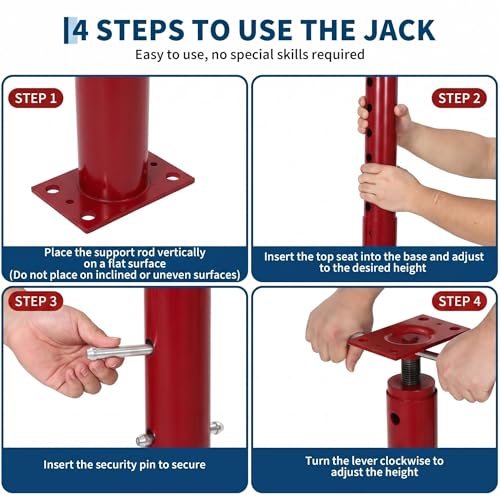 4 STEPS TO USE THE JACK
Easy to use, no special skills required

STEP 1
Place the support rod vertically on a flat surface (Do not place on inclined or uneven surfaces)

STEP 2
Insert the top seat into the base and adjust to the desired height

STEP 3
Insert the security pin to secure

STEP 4
Turn the lever clockwise to adjust the height