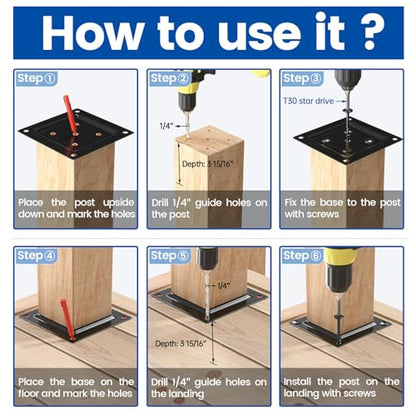 How to use it ?

Step①

Place the post upside down and mark the holes

Step②

1/4"

Depth: 3 15/16"

Drill 1/4" guide holes on the post

Step③

T30 star drive

Fix the base to the post with screws

Step④

Place the base on the floor and mark the holes

Step⑤

1/4"

Depth: 3 15/16"

Drill 1/4" guide holes on the landing

Step⑥

Install the post on the landing with screws