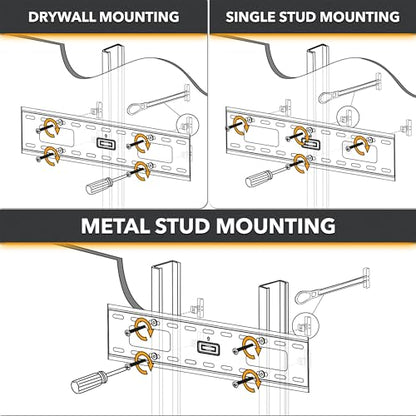 DRYWALL MOUNTING

SINGLE STUD MOUNTING

METAL STUD MOUNTING