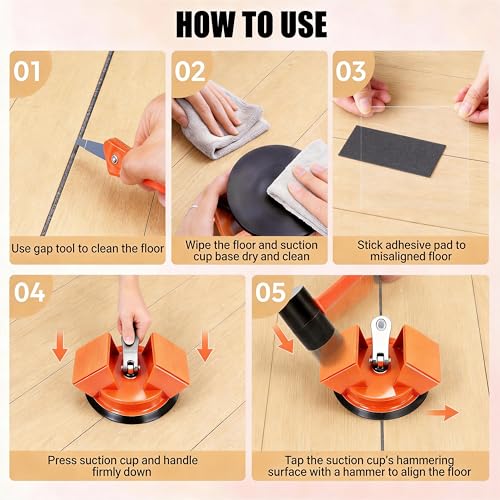 HOW TO USE

01

Use gap tool to clean the floor

02

Wipe the floor and suction cup base dry and clean

03

Stick adhesive pad to misaligned floor

04

Press suction cup and handle firmly down

05

Tap the suction cup's hammering surface with a hammer to align the floor