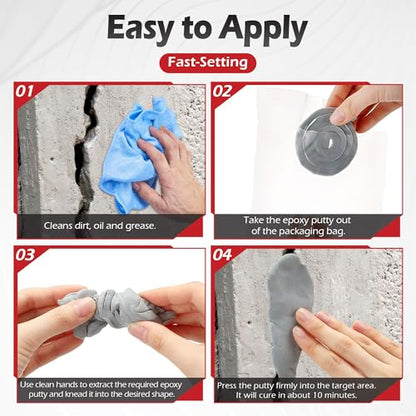 Easy to Apply

Fast-Setting

01

Cleans dirt, oil and grease.

02

Take the epoxy putty out of the packaging bag.

03

Use clean hands to extract the required epoxy putty and knead it into the desired shape.

04

Press the putty firmly into the target area. It will cure in about 10 minutes.