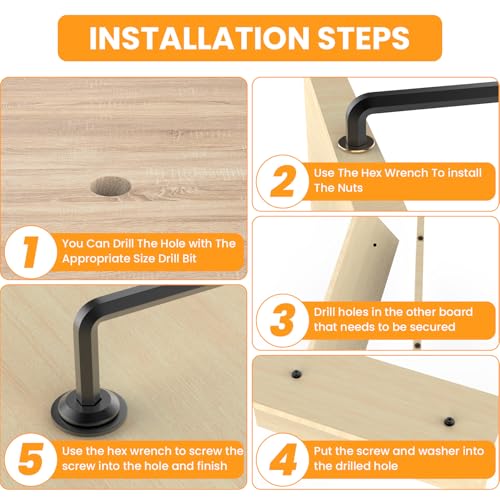 INSTALLATION STEPS

1 You Can Drill The Hole with The Appropriate Size Drill Bit

2 Use The Hex Wrench To install The Nuts

3 Drill holes in the other board that needs to be secured

4 Put the screw and washer into the drilled hole

5 Use the hex wrench to screw the screw into the hole and finish