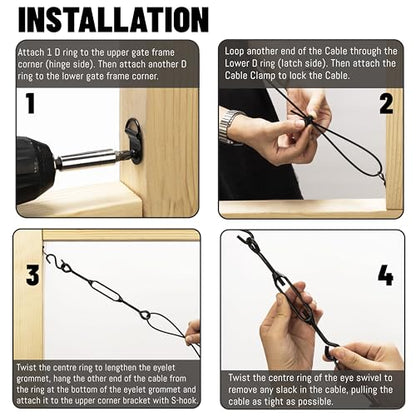 INSTALLATION

Attach 1 D ring to the upper gate frame corner (hinge side). Then attach another D ring to the lower gate frame corner.

1

Loop another end of the Cable through the Lower D ring (latch side). Then attach the Cable Clamp to lock the Cable.

2

3

Twist the centre ring to lengthen the eyelet grommet, hang the other end of the cable from the ring at the bottom of the eyelet grommet and attach it to the upper corner bracket with S-hook.

4

Twist the centre ring of the eye swivel to remove any slack in the cable, pulling the cable as tight as possible.