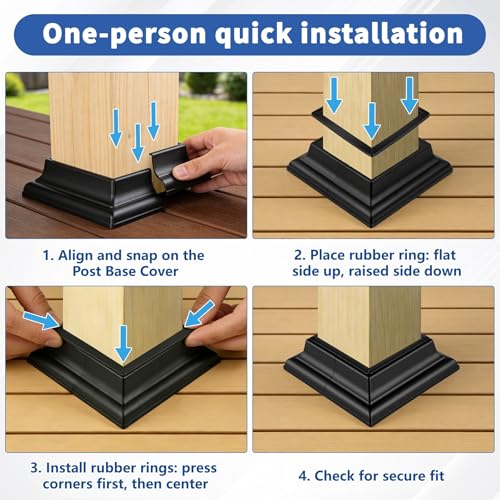 One-person quick installation

1. Align and snap on the Post Base Cover

2. Place rubber ring: flat side up, raised side down

3. Install rubber rings: press corners first, then center

4. Check for secure fit