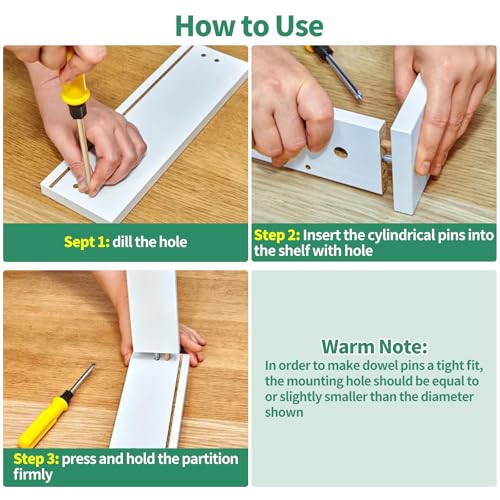 How to Use

Sept 1: dill the hole

Step 2: Insert the cylindrical pins into the shelf with hole

Step 3: press and hold the partition firmly

Warm Note:
In order to make dowel pins a tight fit, the mounting hole should be equal to or slightly smaller than the diameter shown