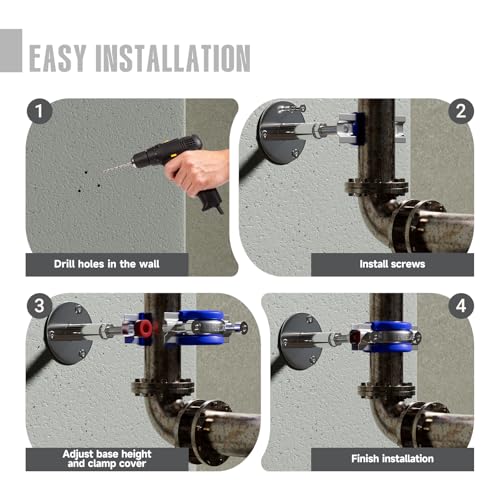 EASY INSTALLATION

1
Drill holes in the wall

2
Install screws

3
Adjust base height and clamp cover

4
Finish installation