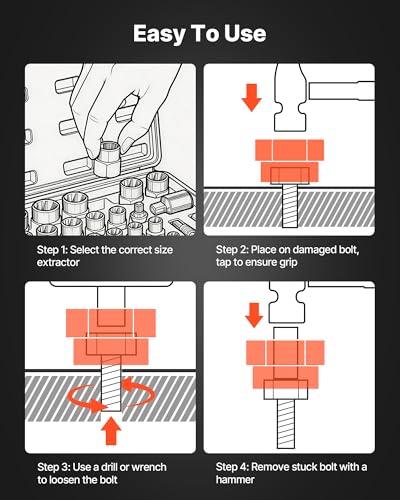 Easy To Use

Step 1: Select the correct size extractor

Step 2: Place on damaged bolt, tap to ensure grip

Step 3: Use a drill or wrench to loosen the bolt

Step 4: Remove stuck bolt with a hammer