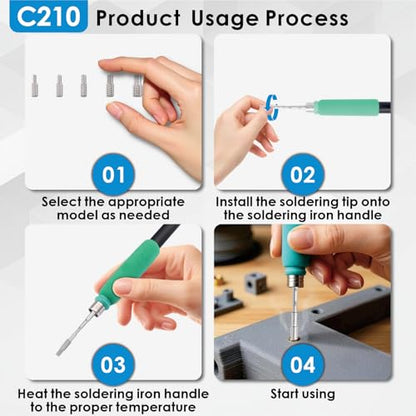 C210 Product Usage Process

01
Select the appropriate model as needed

02
Install the soldering tip onto the soldering iron handle

03
Heat the soldering iron handle to the proper temperature

04
Start using