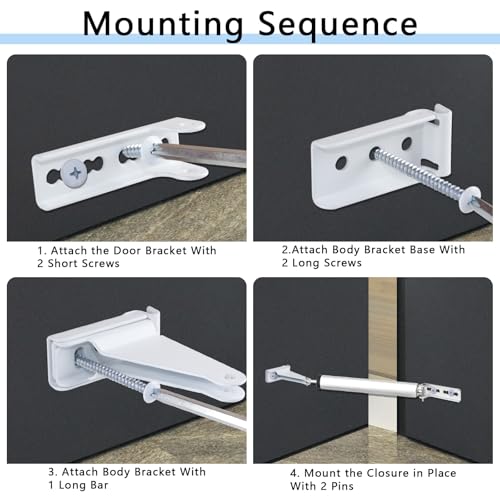 Mounting Sequence

1. Attach the Door Bracket With 2 Short Screws

2.Attach Body Bracket Base With 2 Long Screws

3. Attach Body Bracket With 1 Long Bar

4. Mount the Closure in Place With 2 Pins