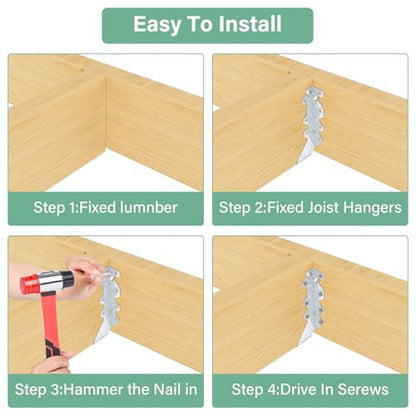 Easy To Install

Step 1:Fixed lumnber

Step 2:Fixed Joist Hangers

Step 3:Hammer the Nail in

Step 4:Drive In Serews