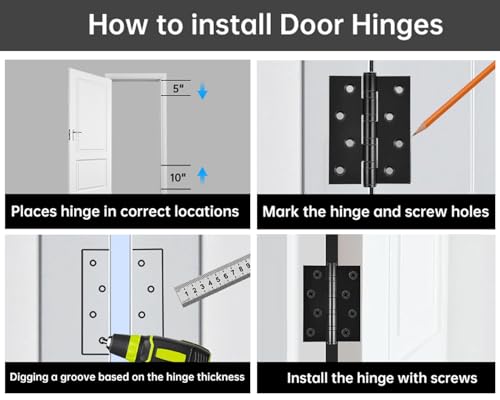 How to install Door Hinges

5"

10"

Places hinge in correct locations

Mark the hinge and screw holes

1 2 3 4 5 6 7 8 9

Digging a groove based on the hinge thickness

Install the hinge with screws