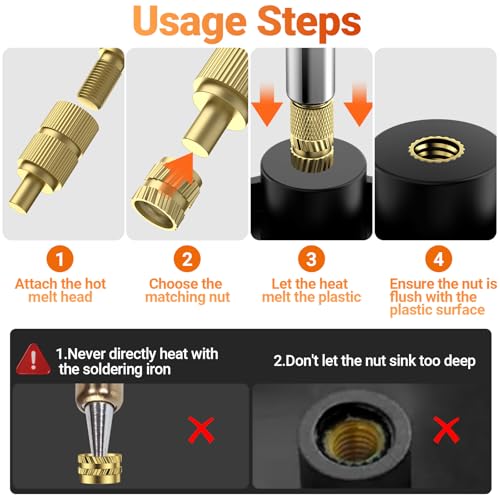 Usage Steps

1
Attach the hot melt head

2
Choose the matching nut

3
Let the heat melt the plastic

4
Ensure the nut is flush with the plastic surface

1.Never directly heat with the soldering iron

2.Don't let the nut sink too deep