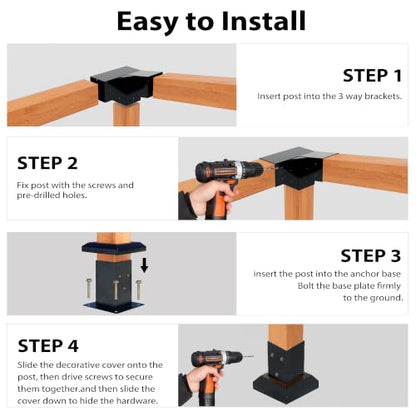 Easy to Install

STEP 1

Insert post into the 3 way brackets.

STEP 2

Fix post with the screws and pre-drilled holes.

STEP 3

insert the post into the anchor base Bolt the base plate firmly to the ground.

STEP 4

Slide the decorative cover onto the post, then drive screws to secure them together.and then slide the cover down to hide the hardware.