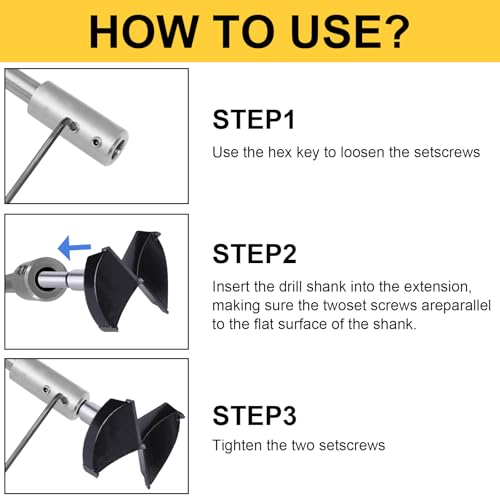 HOW TO USE?

STEP1

Use the hex key to loosen the setscrews

STEP2

Insert the drill shank into the extension, making sure the twoset screws areparallel to the flat surface of the shank.

STEP3

Tighten the two setscrews