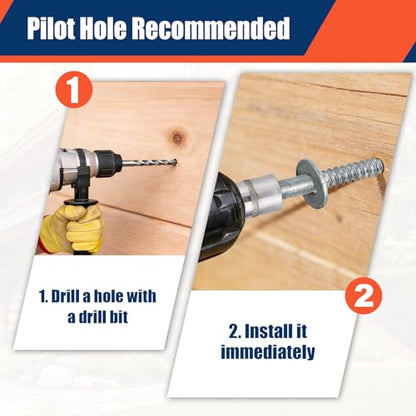 Pilot Hole Recommended

1

1. Drill a hole with a drill bit

2

2. Install it immediately