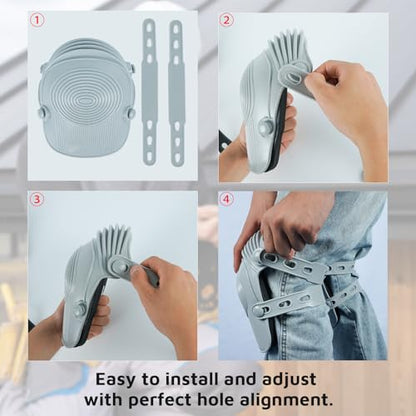 1

2

3

4

Easy to install and adjust with perfect hole alignment.