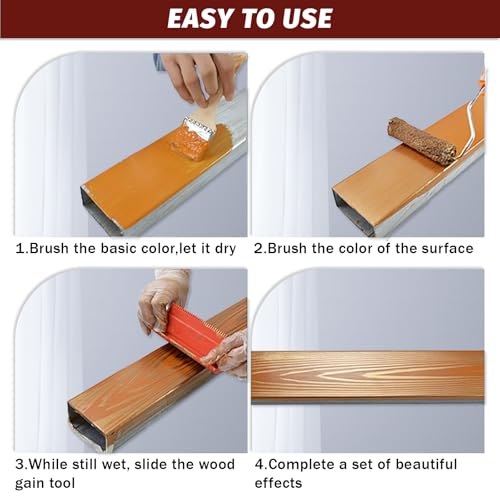 EASY TO USE

1.Brush the basic color,let it dry

2.Brush the color of the surface

3.While still wet, slide the wood gain tool

4.Complete a set of beautiful effects