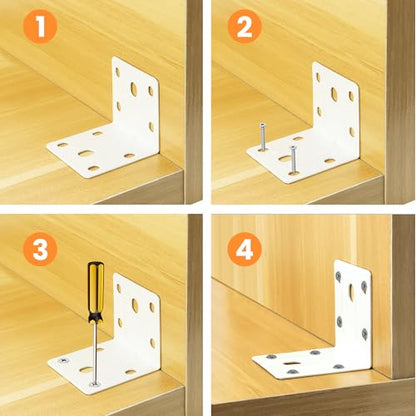 1

2

3

4