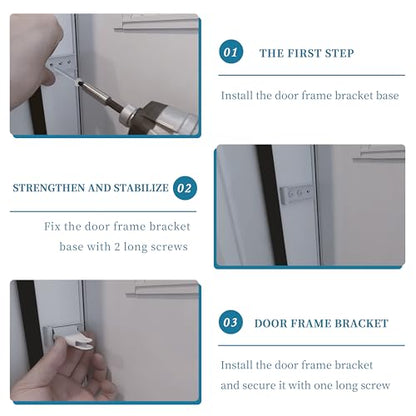 01 THE FIRST STEP

Install the door frame bracket base

STRENGTHEN AND STABILIZE 02

Fix the door frame bracket base with 2 long screws

03 DOOR FRAME BRACKET

Install the door frame bracket and secure it with one long screw