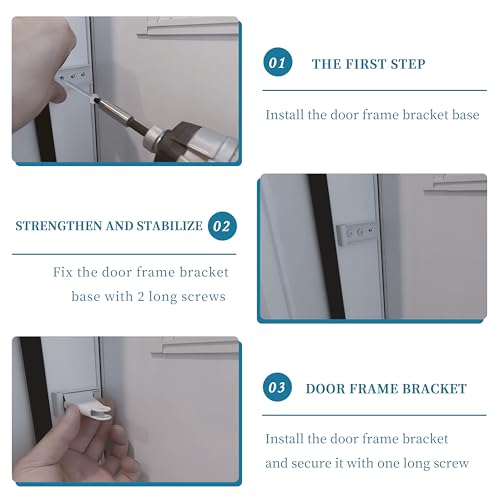 01 THE FIRST STEP

Install the door frame bracket base

STRENGTHEN AND STABILIZE 02

Fix the door frame bracket base with 2 long screws

03 DOOR FRAME BRACKET

Install the door frame bracket and secure it with one long screw