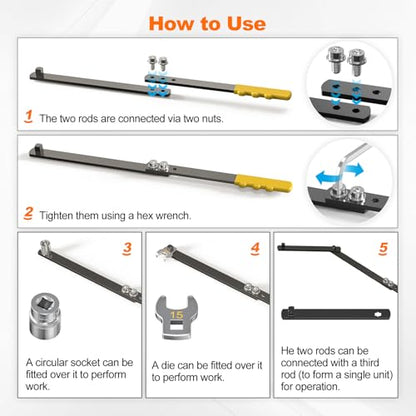 How to Use

1 The two rods are connected via two nuts.

2 Tighten them using a hex wrench.

3

A circular socket can be fitted over it to perform work.

4

15

A die can be fitted over it to perform work.

5

He two rods can be connected with a third rod (to form a single unit) for operation.