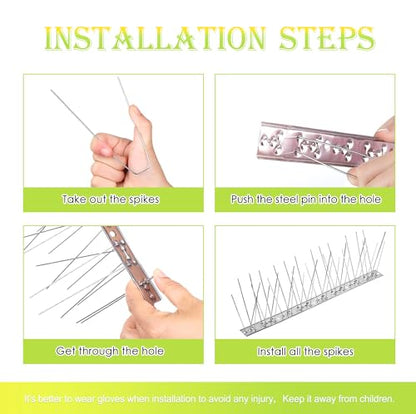 INSTALLATION STEPS

Take out the spikes

Push the steel pin into the hole

Get through the hole

Install all the spikes

It's better to wear gloves when installation to avoid any injury, Keep it away from children.