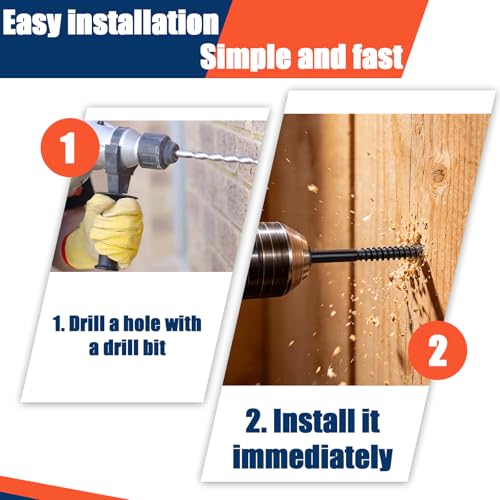 Easy installation
Simple and fast

1

1. Drill a hole with a drill bit

2

2. Install it immediately