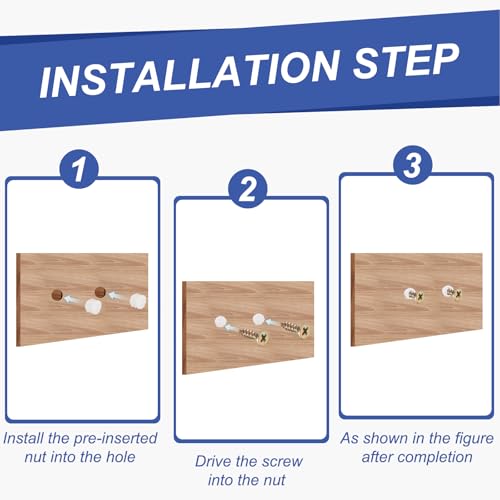 INSTALLATION STEP

1

Install the pre-inserted nut into the hole

2

Drive the screw into the nut

3

As shown in the figure after completion