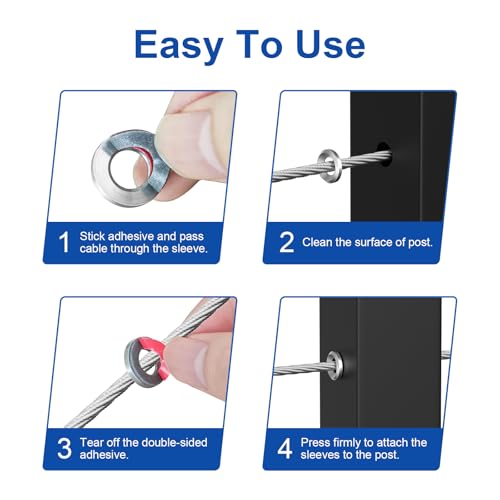 Easy To Use

1 Stick adhesive and pass cable through the sleeve.

2 Clean the surface of post.

3 Tear off the double-sided adhesive.

4 Press firmly to attach the sleeves to the post.