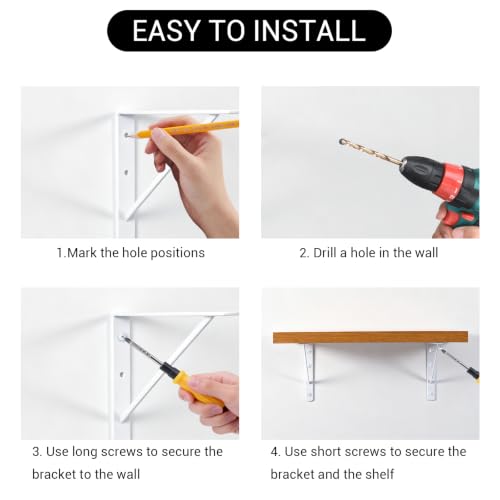 EASY TO INSTALL

1.Mark the hole positions

2. Drill a hole in the wall

3. Use long screws to secure the bracket to the wall

4. Use short screws to secure the bracket and the shelf