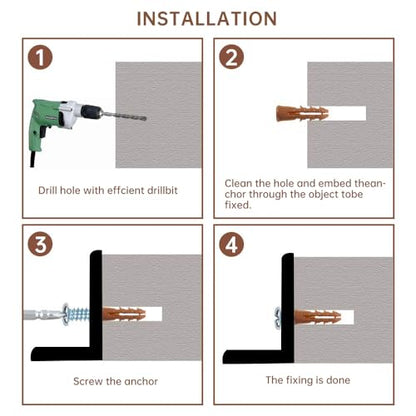 INSTALLATION

1

Drill hole with effcient drillbit

2

Clean the hole and embed theanchor through the object tobe fixed.

3

Screw the anchor

4

The fixing is done