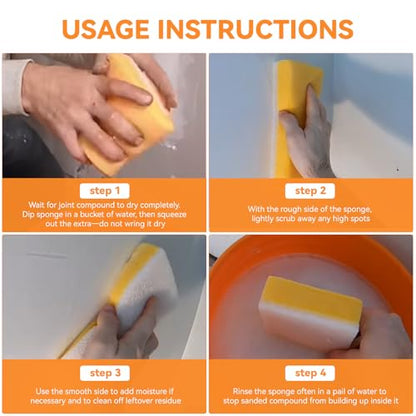 USAGE INSTRUCTIONS

step 1

Wait for joint compound to dry completely. Dip sponge in a bucket of water, then squeeze out the extra—do not wring it dry

step 2

With the rough side of the sponge, lightly scrub away any high spots

step 3

Use the smooth side to add moisture if necessary and to clean off leftover residue

step 4

Rinse the sponge often in a pail of water to stop sanded compound from building up inside it